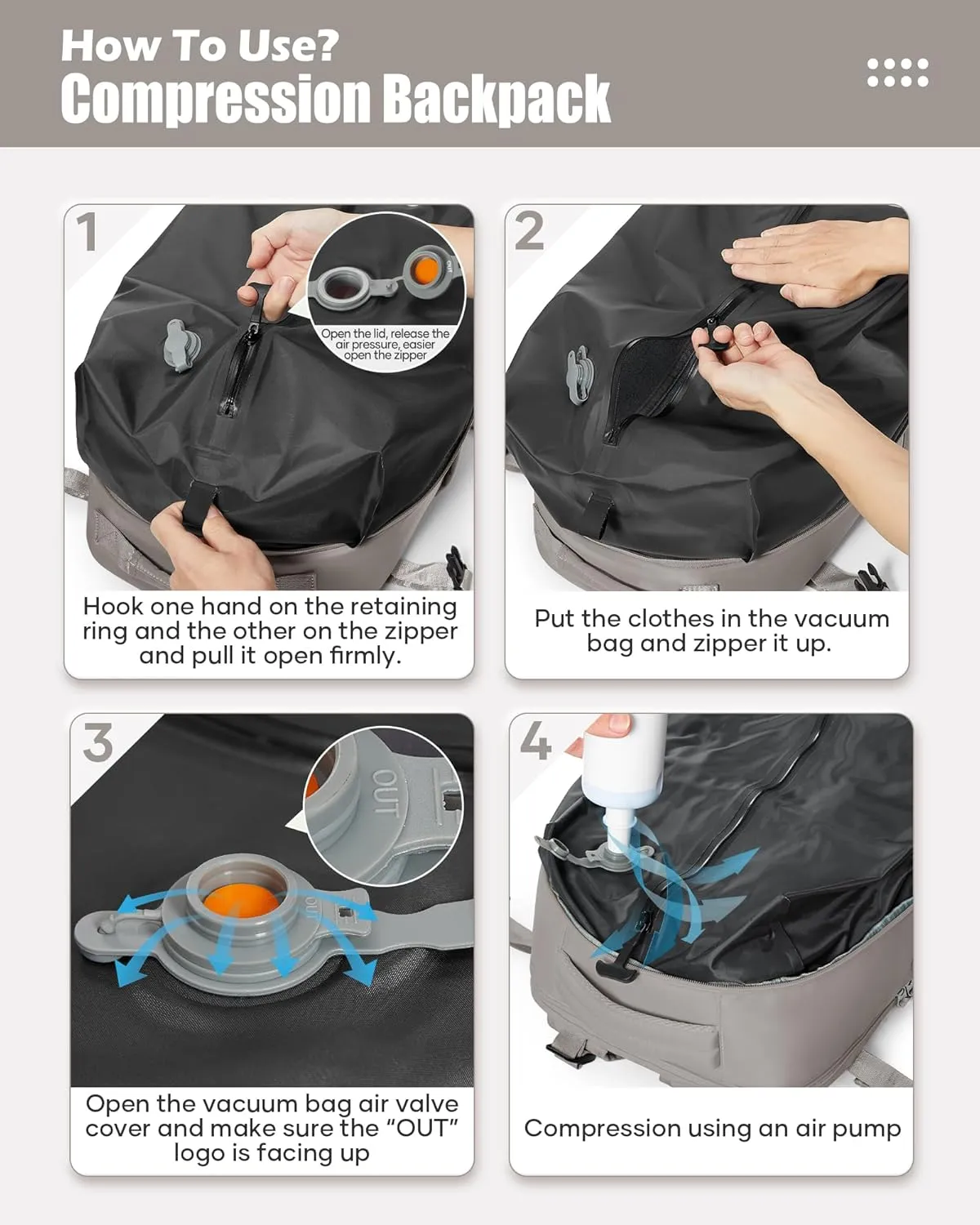 How To Use?
Compression Backpack

1

Open the lid, release the air pressure, easier open the zipper

Hook one hand on the retaining ring and the other on the zipper and pull it open firmly.

2

Put the clothes in the vacuum bag and zipper it up.

3

OUT

OUT

Open the vacuum bag air valve cover and make sure the "OUT" logo is facing up

4

Compression using an air pump