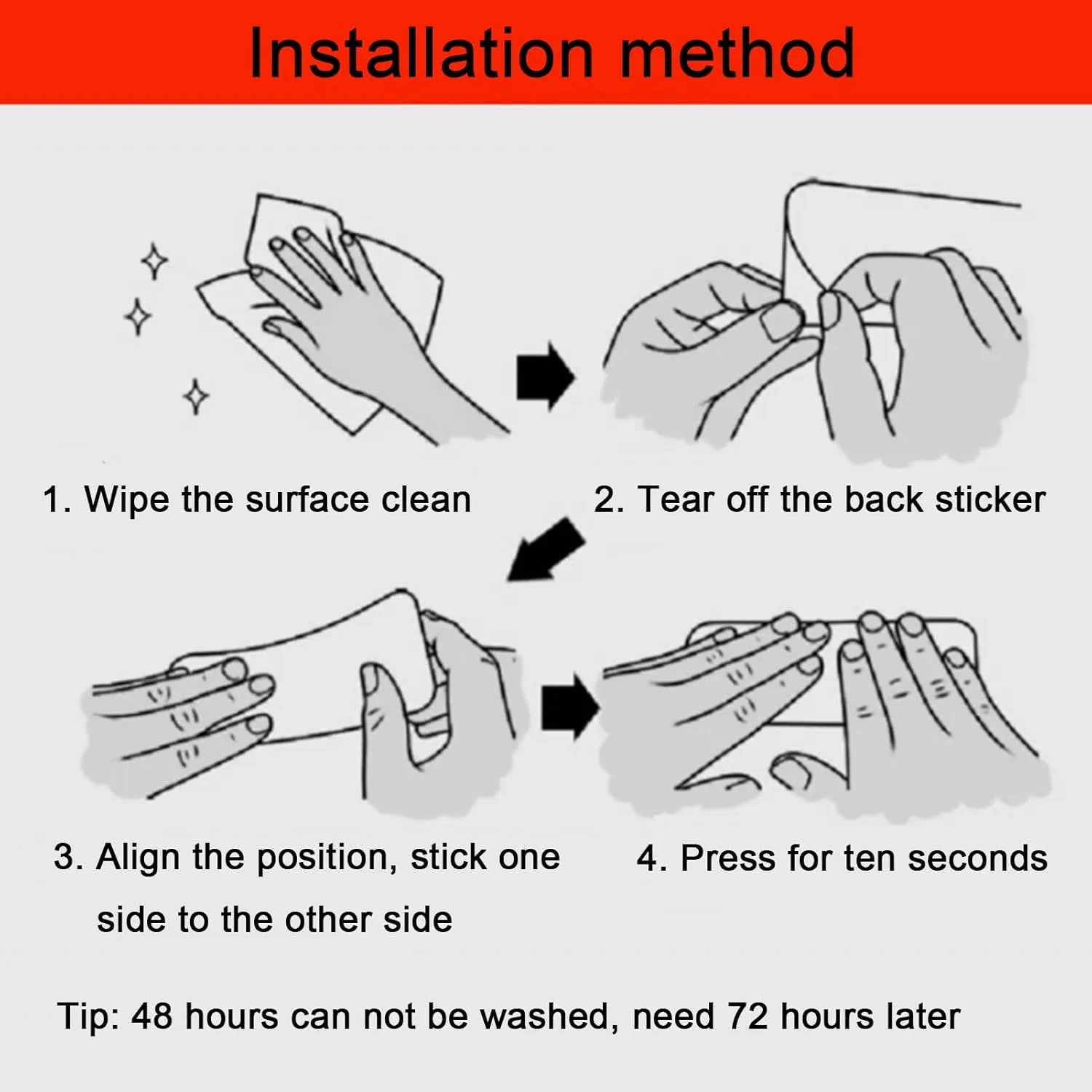 Installation method

1. Wipe the surface clean

2. Tear off the back sticker

3. Align the position, stick one side to the other side

4. Press for ten seconds

Tip: 48 hours can not be washed, need 72 hours later