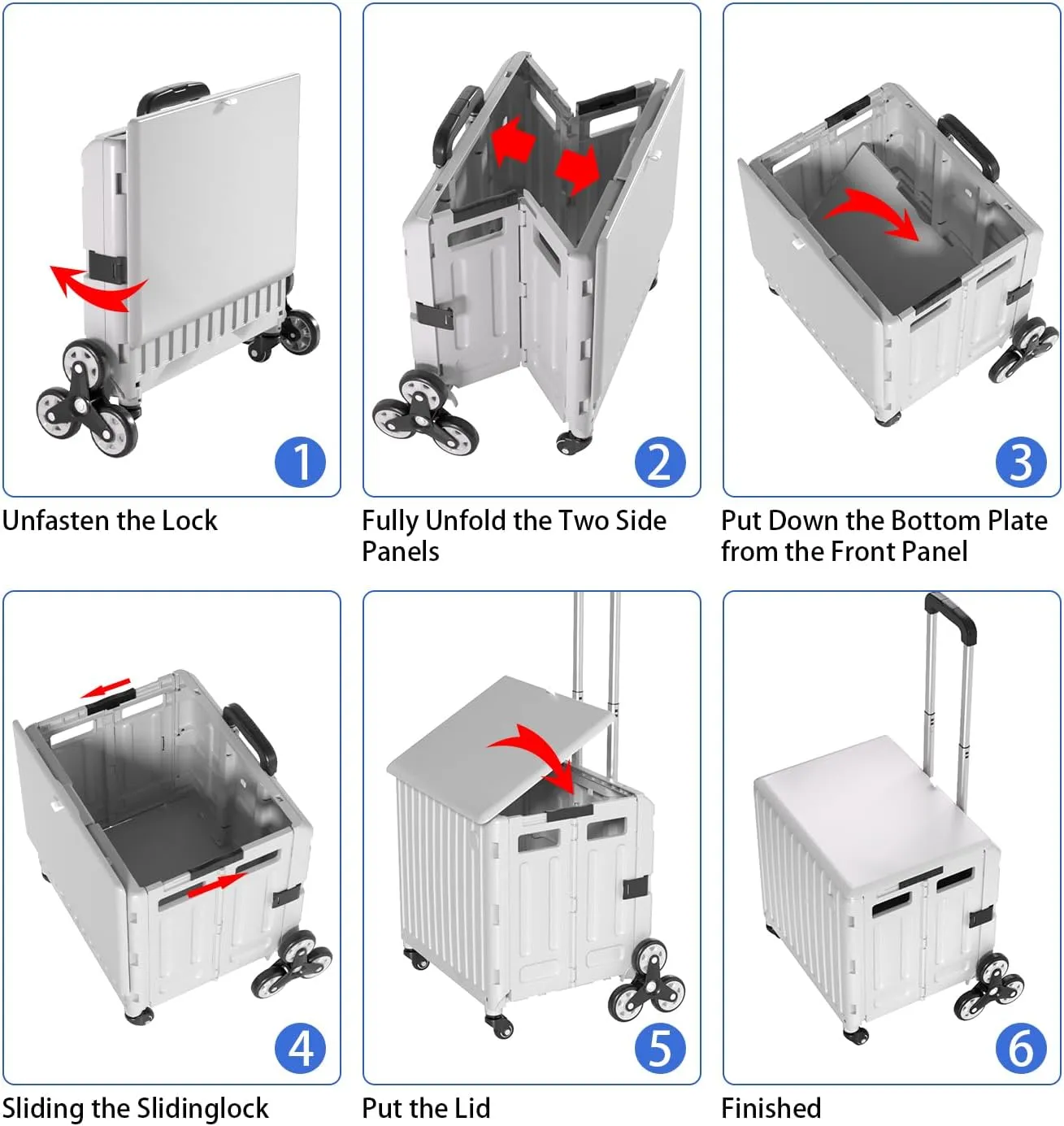 1

Unfasten the Lock

2

Fully Unfold the Two Side Panels

3

Put Down the Bottom Plate from the Front Panel

4

Sliding the Slidinglock

5

Put the Lid

6

Finished