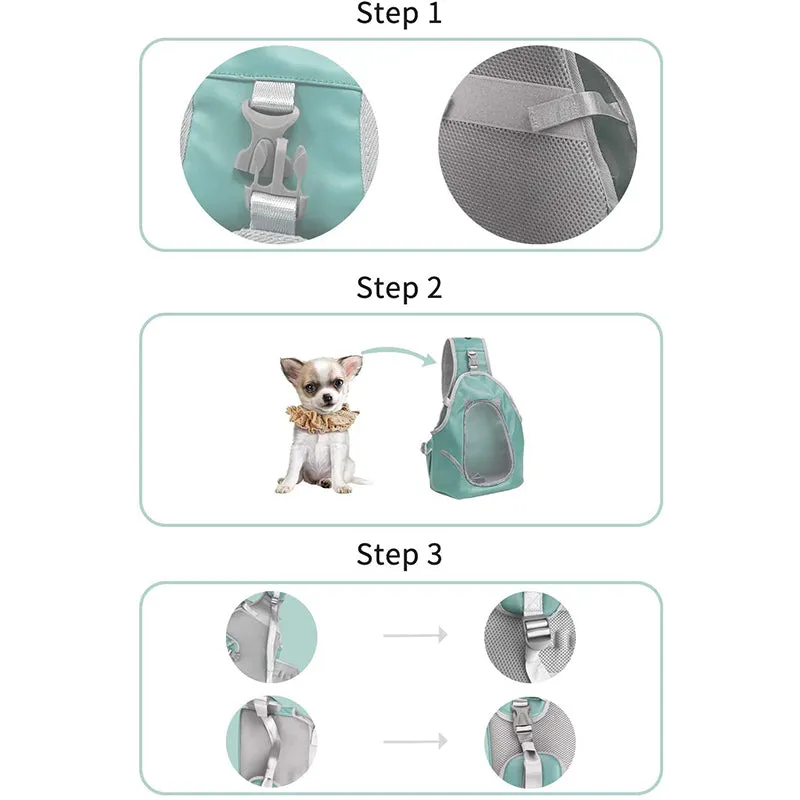 Step 1

Step 2

Step 3