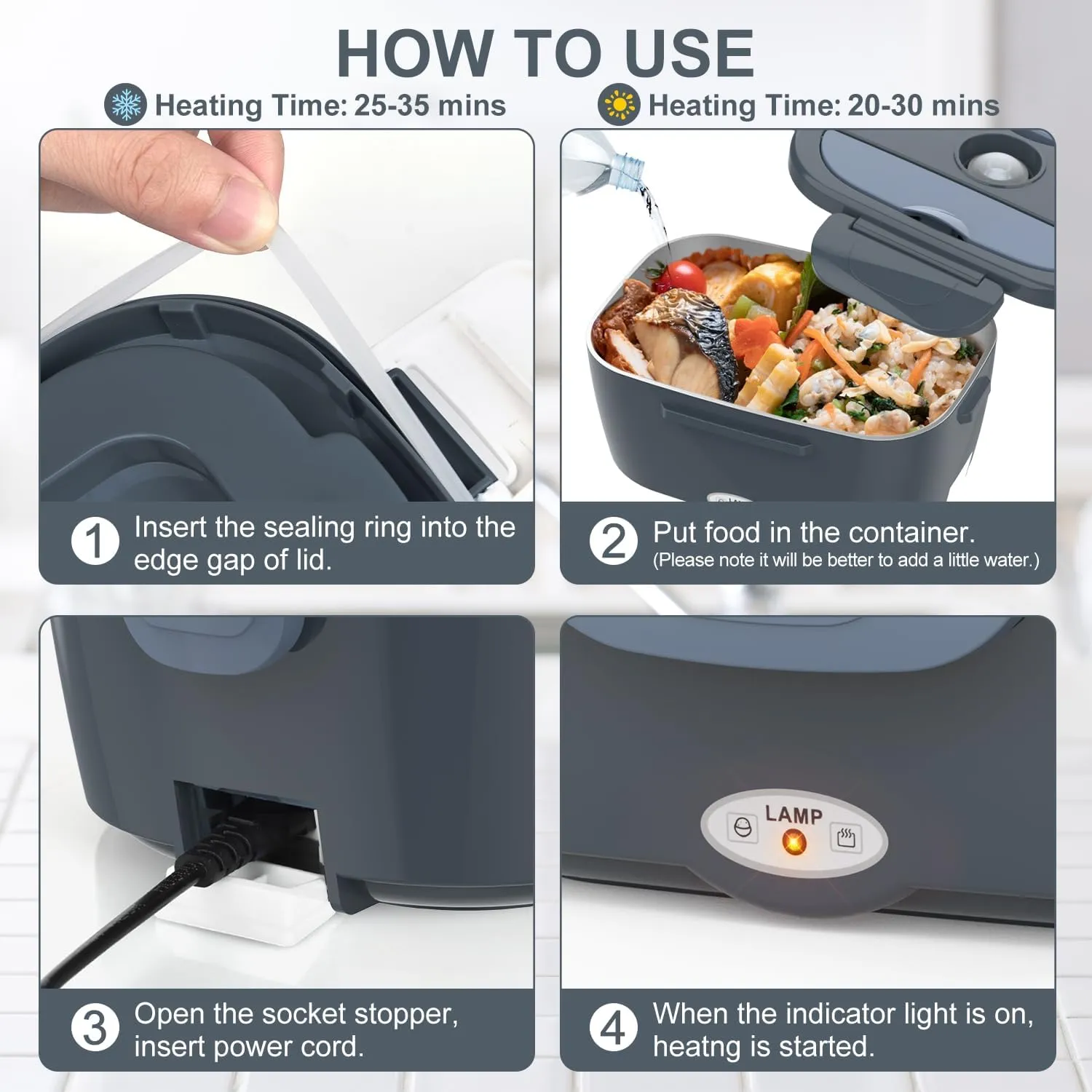 HOW TO USE

Heating Time: 25-35 mins

Heating Time: 20-30 mins

1 Insert the sealing ring into the edge gap of lid.

2 Put food in the container.
(Please note it will be better to add a little water.)

3 Open the socket stopper, insert power cord.

LAMP

4 When the indicator light is on, heatng is started.