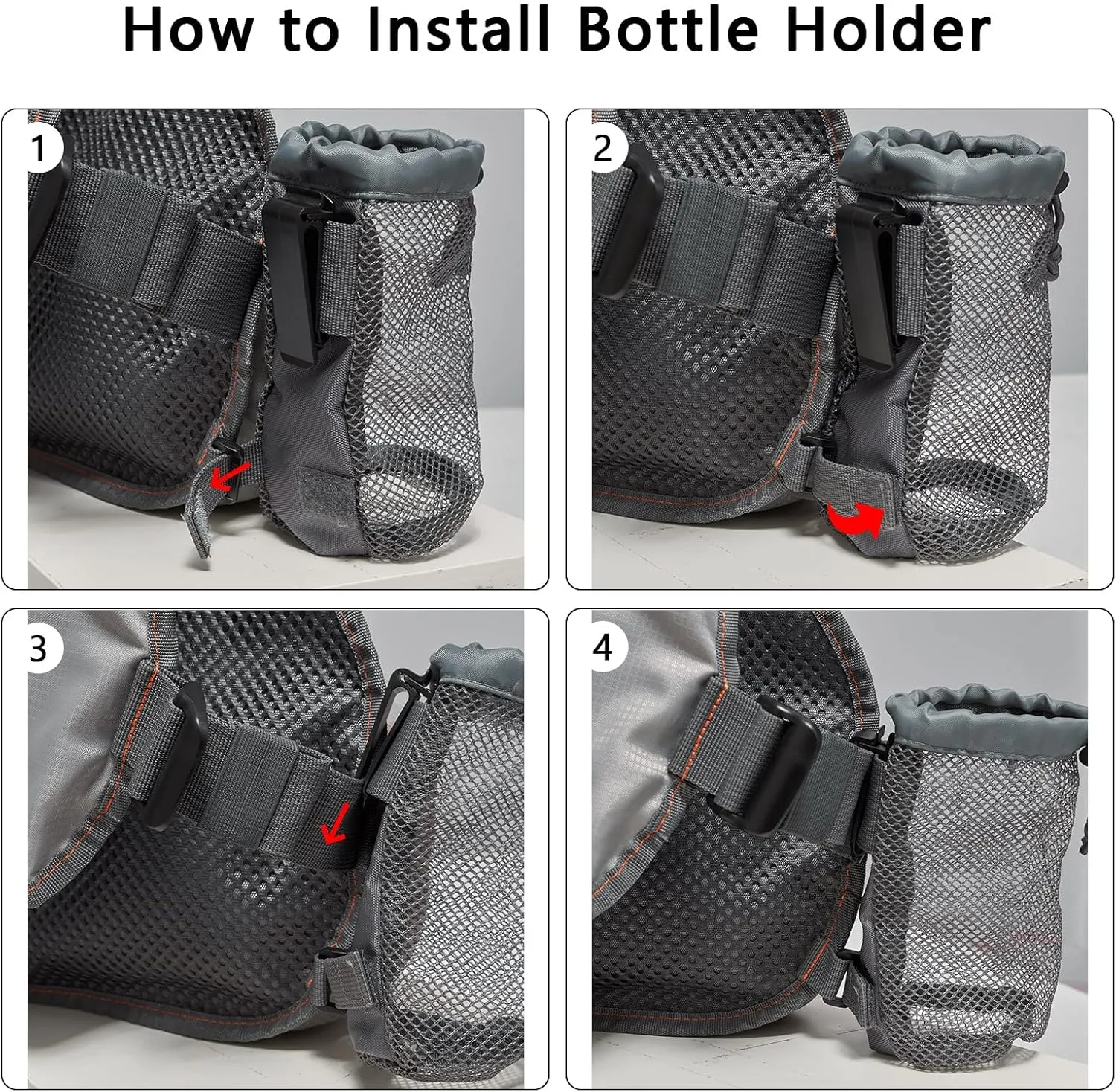 How to Install Bottle Holder

1

2

3

4